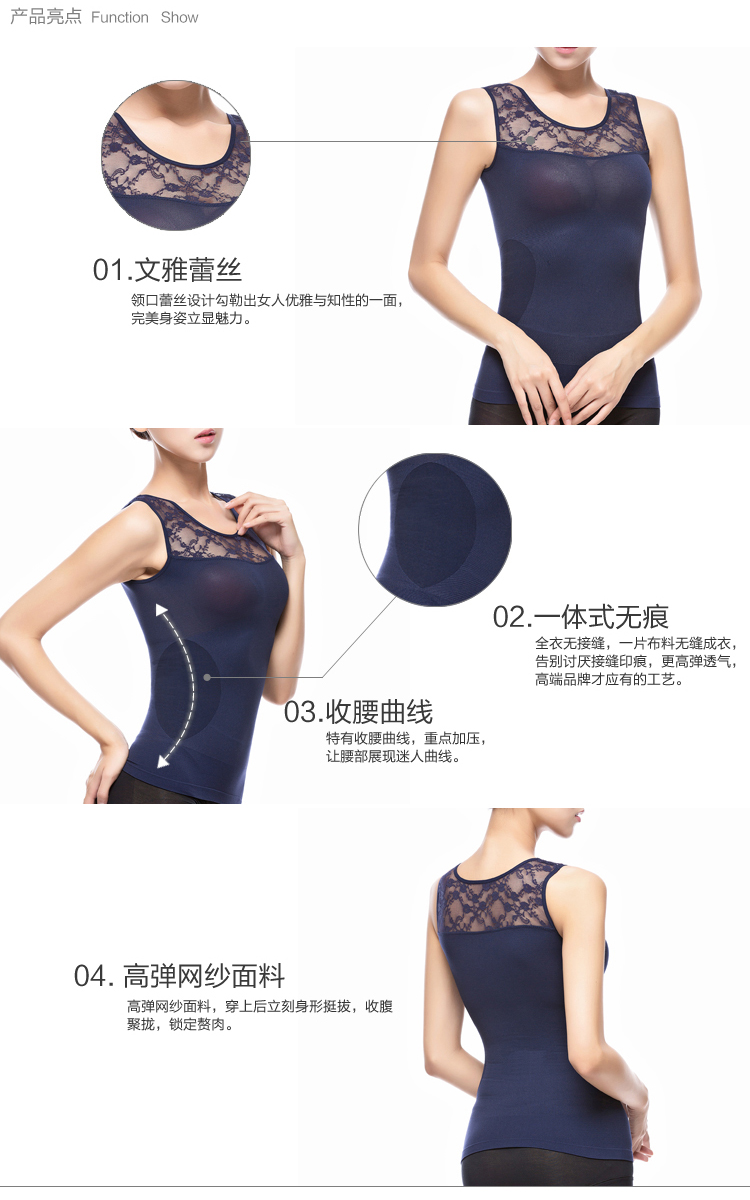 产品亮点 Function Show

01.文雅蕾丝
领口蕾丝设计勾勒出女人优雅与知性的一面，完美身姿立显魅力。

02.一体式无痕
全衣无接缝，一片布料无缝成衣，告别讨厌接缝印痕，更高弹透气，高端品牌才应有的工艺。

03.收腰曲线
特有收腰曲线，重点加压，让腰部展现迷人曲线。

04. 高弹网纱面料
高弹网纱面料，穿上后立刻身形挺拔，收腹聚拢，锁定赘肉。